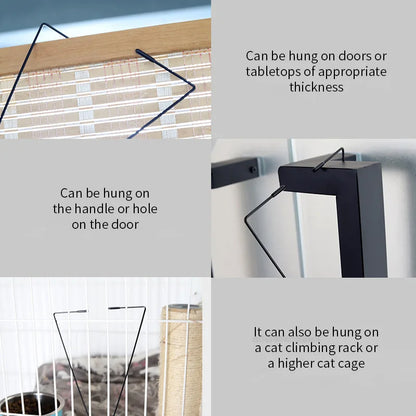 Can be hung on doors or tabletops of appropriate thickness

Can be hung on the handle or hole on the door

It can also be hung on a cat climbing rack or a higher cat cage